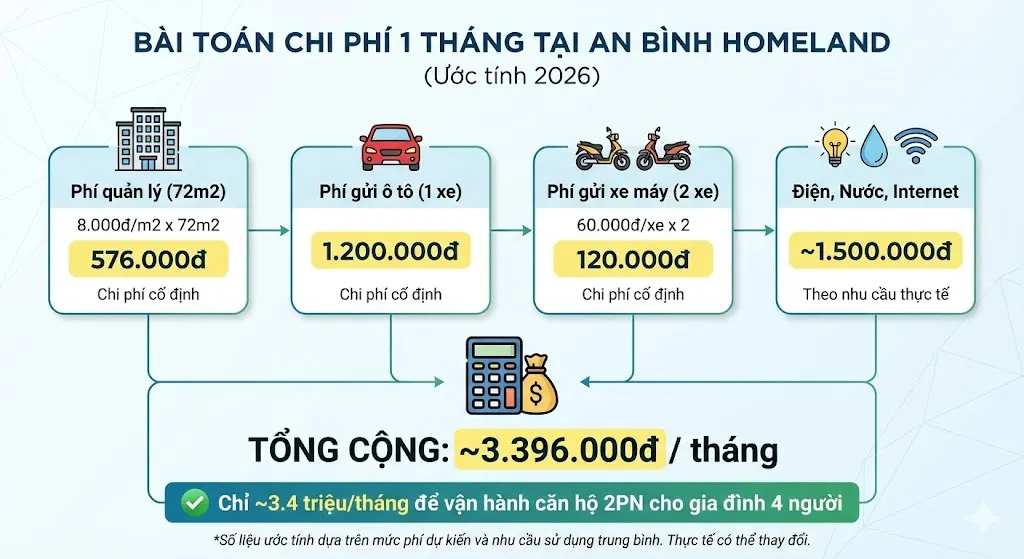 BÀI TOÁN CHI PHÍ 1 THÁNG TẠI AN BÌNH HOMELAND
(Ước tính 2026)

Phí quản lý (72m2)
8.000đ/m2 x 72m2
576.000đ
Chi phí cố định

Phí gửi ô tô (1 xe)
1.200.000đ
Chi phí cố định

Phí gửi xe máy (2 xe)
60.000đ/xe x 2
120.000đ
Chi phí cố định

Điện, Nước, Internet
~1.500.000đ
Theo nhu cầu thực tế

TỔNG CỘNG: ~3.396.000đ / tháng

Chỉ ~3.4 triệu/tháng để vận hành căn hộ 2PN cho gia đình 4 người

*Số liệu ước tính dựa trên mức phí dự kiến và nhu cầu sử dụng trung bình. Thực tế có thể thay đổi.